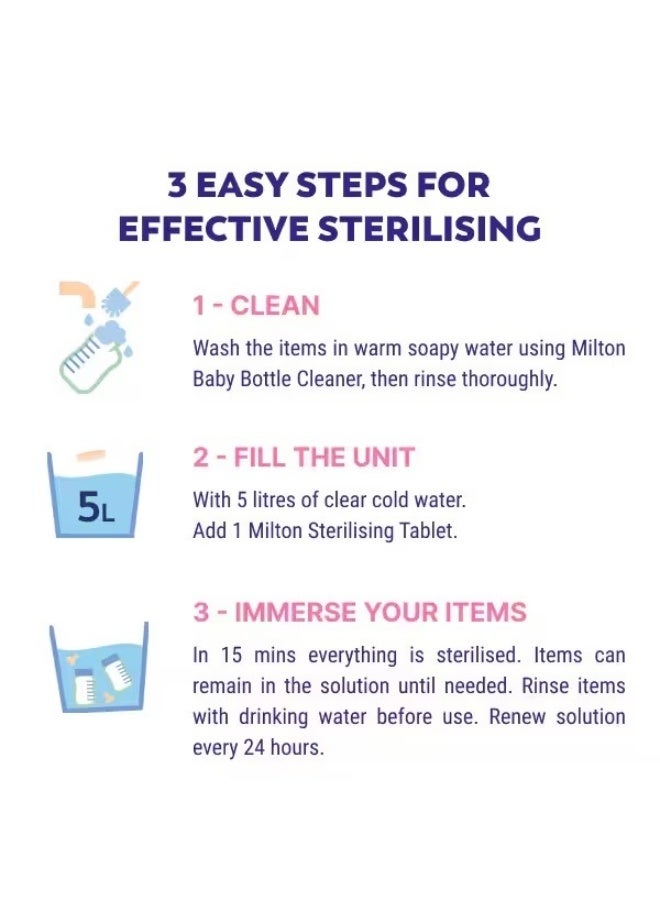 3 EASY STEPS FOR EFFECTIVE STERILISING

1 - CLEAN

Wash the items in warm soapy water using Milton Baby Bottle Cleaner, then rinse thoroughly.

5L

2 - FILL THE UNIT

With 5 litres of clear cold water.
Add 1 Milton Sterilising Tablet.

3 - IMMERSE YOUR ITEMS

In 15 mins everything is sterilised. Items can remain in the solution until needed. Rinse items with drinking water before use. Renew solution every 24 hours.